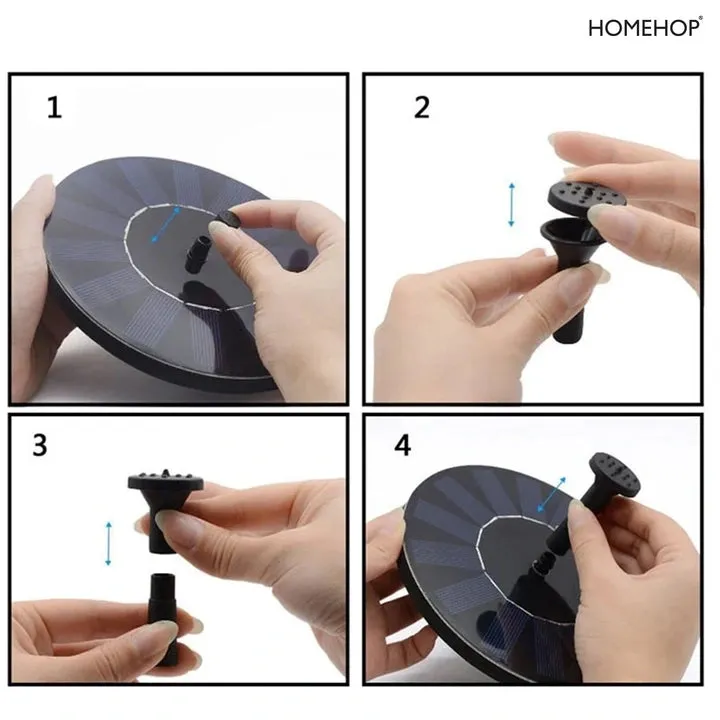 HOMEHOP®

1

2

3

4